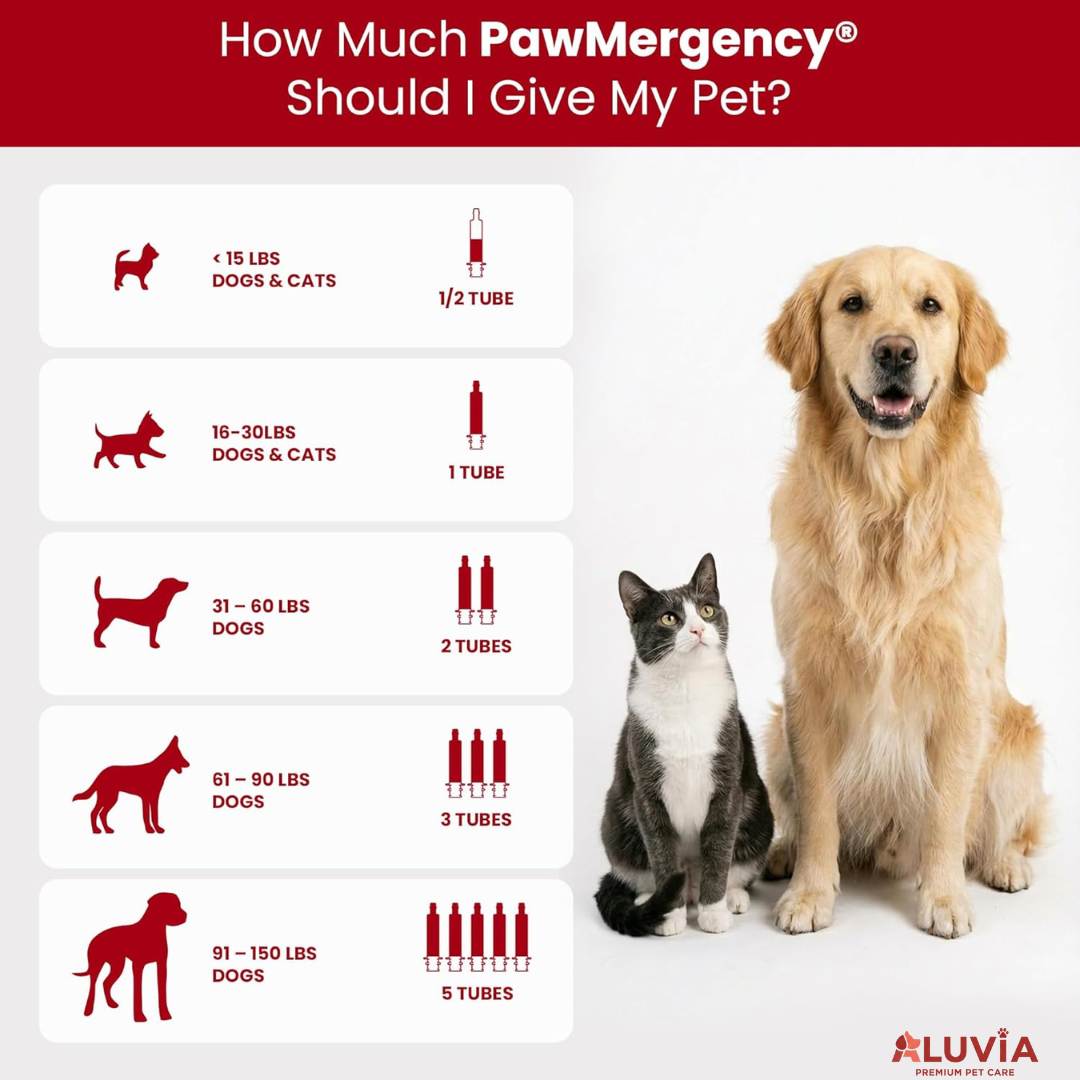 How Much PawMergency® Should I Give My Pet?

< 15 LBS DOGS & CATS

1/2 TUBE

16-30LBS DOGS & CATS

1 TUBE

31 – 60 LBS DOGS

2 TUBES

61 – 90 LBS DOGS

3 TUBES

91 – 150 LBS DOGS

5 TUBES

ALUVIA
PREMIUM PET CARE